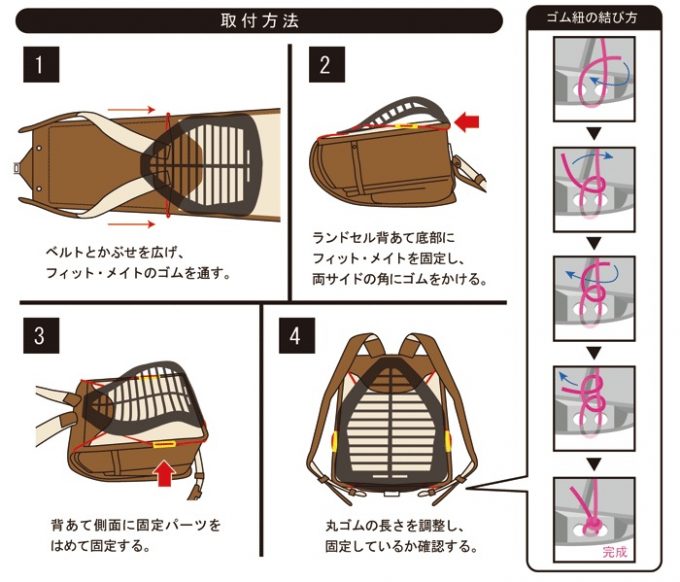 取付方法

1

ベルトとかぶせを広げ、フィット・メイトのゴムを通す。

2

ランドセル背あて底部にフィット・メイトを固定し、両サイドの角にゴムをかける。

3

背あて側面に固定パーツをはめて固定する。

4

丸ゴムの長さを調整し、固定しているか確認する。

ゴム紐の結び方

完成